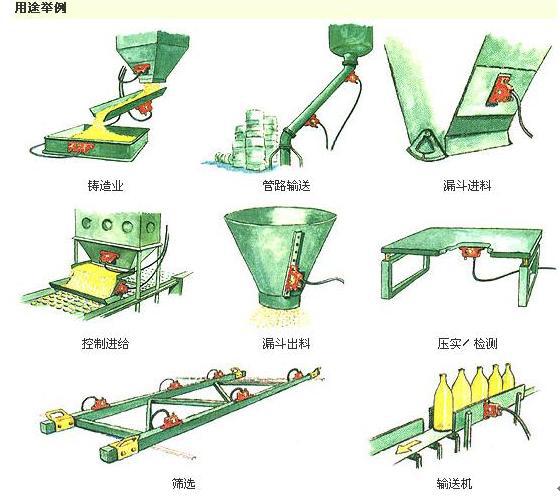 用途举例

铸造业

管路输送

漏斗进料

控制进给

漏斗出料

压实／检测

筛选

输送机